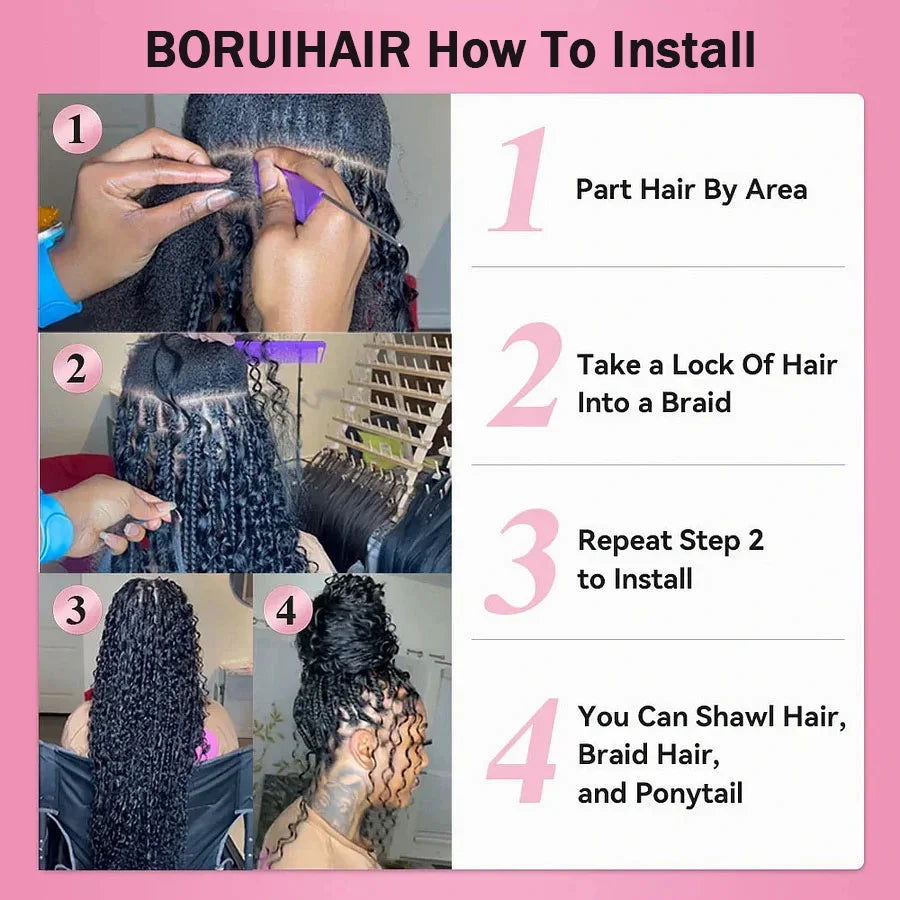 BORUIHAIR How To Install

1

2

3

4

1 Part Hair By Area

2 Take a Lock Of Hair Into a Braid

3 Repeat Step 2 to Install

4 You Can Shawl Hair, Braid Hair, and Ponytail